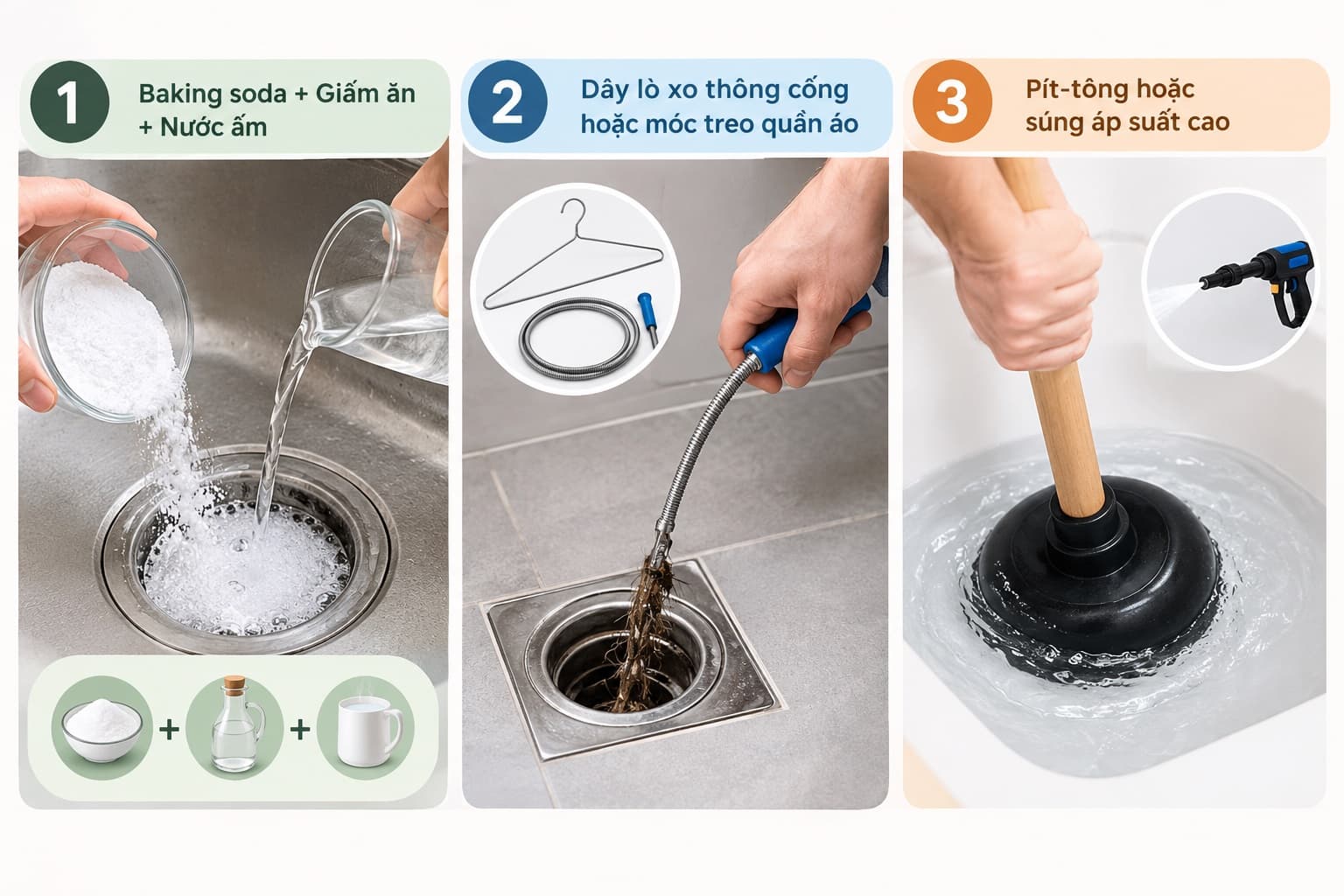 1

Baking soda + Giấm ăn + Nước ấm

+

+

2

Dây lò xo thông cống hoặc móc treo quần áo

3

Pít-tông hoặc súng áp suất cao