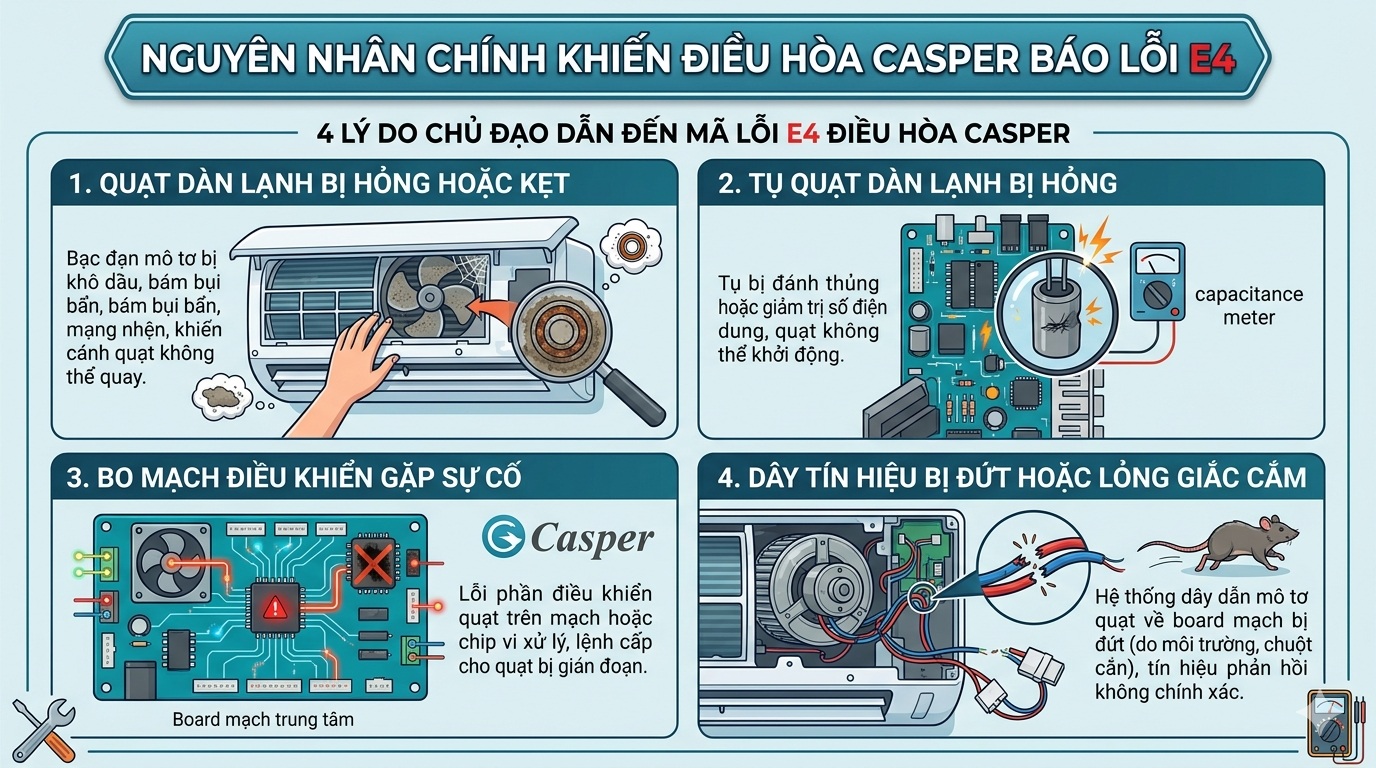 NGUYÊN NHÂN CHÍNH KHIẾN ĐIỀU HÒA CASPER BÁO LỖI E4

4 LÝ DO CHỦ ĐẠO DẪN ĐẾN MÃ LỖI E4 ĐIỀU HÒA CASPER

1. QUẠT DÀN LẠNH BỊ HỎNG HOẶC KẸT

Bạc đạn mô tơ bị khô dầu, bám bụi bẩn, bám bụi bẩn, mạng nhện, khiến cánh quạt không thể quay.

2. TỤ QUẠT DÀN LẠNH BỊ HỎNG

Tụ bị đánh thủng hoặc giảm trị số điện dung, quạt không thể khởi động.

capacitance meter

3. BO MẠCH ĐIỀU KHIỂN GẶP SỰ CỐ

Casper

Lỗi phần điều khiển quạt trên mạch hoặc chip vi xử lý, lệnh cấp cho quạt bị gián đoạn.

Board mạch trung tâm

4. DÂY TÍN HIỆU BỊ ĐỨT HOẶC LỎNG GIẮC CẮM

Hệ thống dây dẫn mô tơ quạt về board mạch bị đứt (do môi trường, chuột cắn), tín hiệu phản hồi không chính xác.