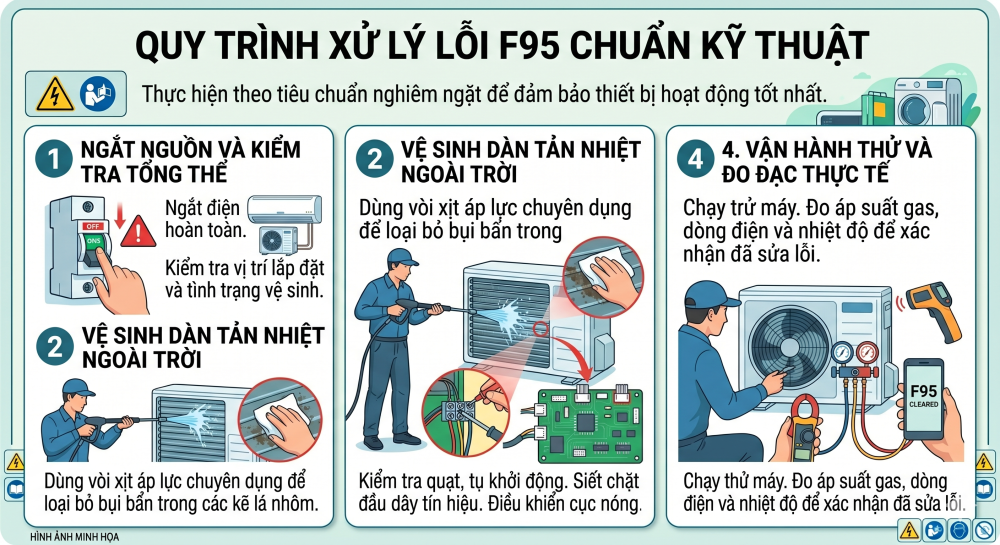 QUY TRÌNH XỬ LÝ LỖI F95 CHUẨN KỸ THUẬT

Thực hiện theo tiêu chuẩn nghiêm ngặt để đảm bảo thiết bị hoạt động tốt nhất.

1 NGẮT NGUỒN VÀ KIỂM TRA TỔNG THỂ

OFF
ONS

Ngắt điện hoàn toàn.

Kiểm tra vị trí lắp đặt và tình trạng vệ sinh.

2 VỆ SINH DÀN TẢN NHIỆT NGOÀI TRỜI

Dùng vòi xịt áp lực chuyên dụng để loại bỏ bụi bẩn trong các kẽ lá nhôm.

2 VỆ SINH DÀN TẢN NHIỆT NGOÀI TRỜI

Dùng vòi xịt áp lực chuyên dụng để loại bỏ bụi bẩn trong

Kiểm tra quạt, tụ khởi động. Siết chặt đầu dây tín hiệu. Điều khiển cục nóng.

4 4. VẬN HÀNH THỬ VÀ ĐO ĐẠC THỰC TẾ

Chạy trử máy. Đo áp suất gas, dòng điện và nhiệt độ để xác nhận đã sửa lỗi.

F95
CLEARED

Chạy thử máy. Đo áp suất gas, dòng điện và nhiệt độ để xác nhận đã sửa lỗi.

HÌNH ẢNH MINH HỌA