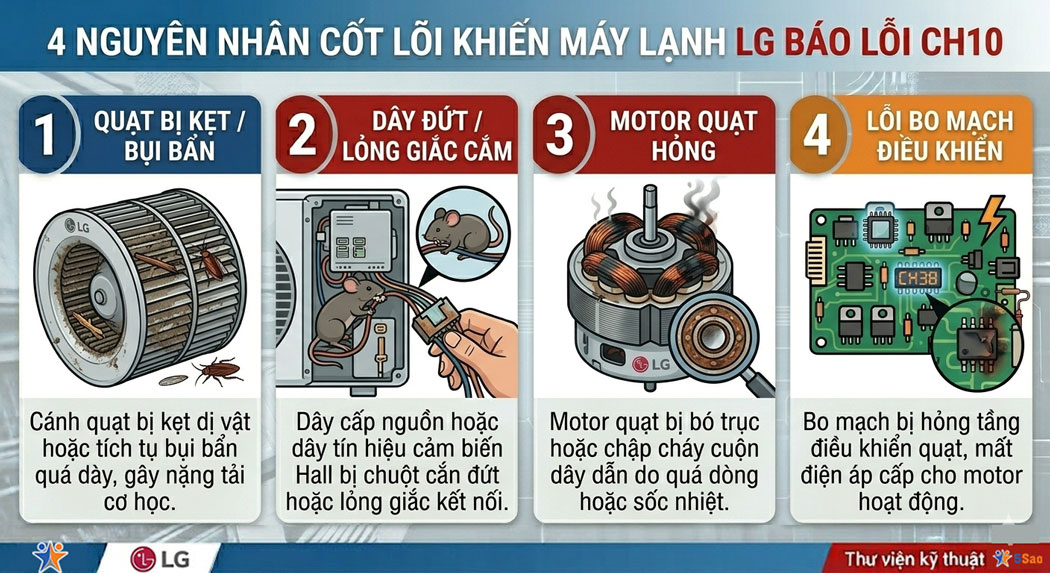 4 NGUYÊN NHÂN CỐT LÕI KHIẾN MÁY LẠNH LG BÁO LỖI CH10

1 QUẠT BỊ KẸT / BỤI BẨN

LG

Cánh quạt bị kẹt dị vật hoặc tích tụ bụi bẩn quá dày, gây nặng tải cơ học.

2 DÂY ĐỨT / LỎNG GIẮC CẮM

Dây cấp nguồn hoặc dây tín hiệu cảm biến Hall bị chuột cắn đứt hoặc lỏng giắc kết nối.

3 MOTOR QUẠT HỎNG

LG

Motor quạt bị bó trục hoặc chập cháy cuộn dây dẫn do quá dòng hoặc sốc nhiệt.

4 LỖI BO MẠCH ĐIỀU KHIỂN

CH38

Bo mạch bị hỏng tầng điều khiển quạt, mất điện áp cấp cho motor hoạt động.

LG

Thư viện kỹ thuật 5Sao