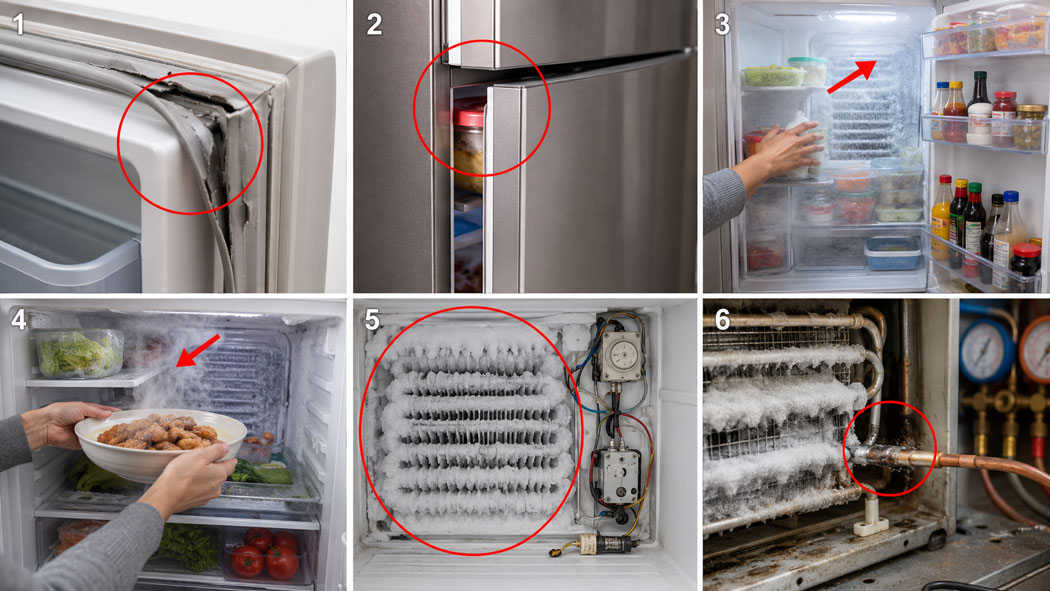 1

2

3

4

5

6