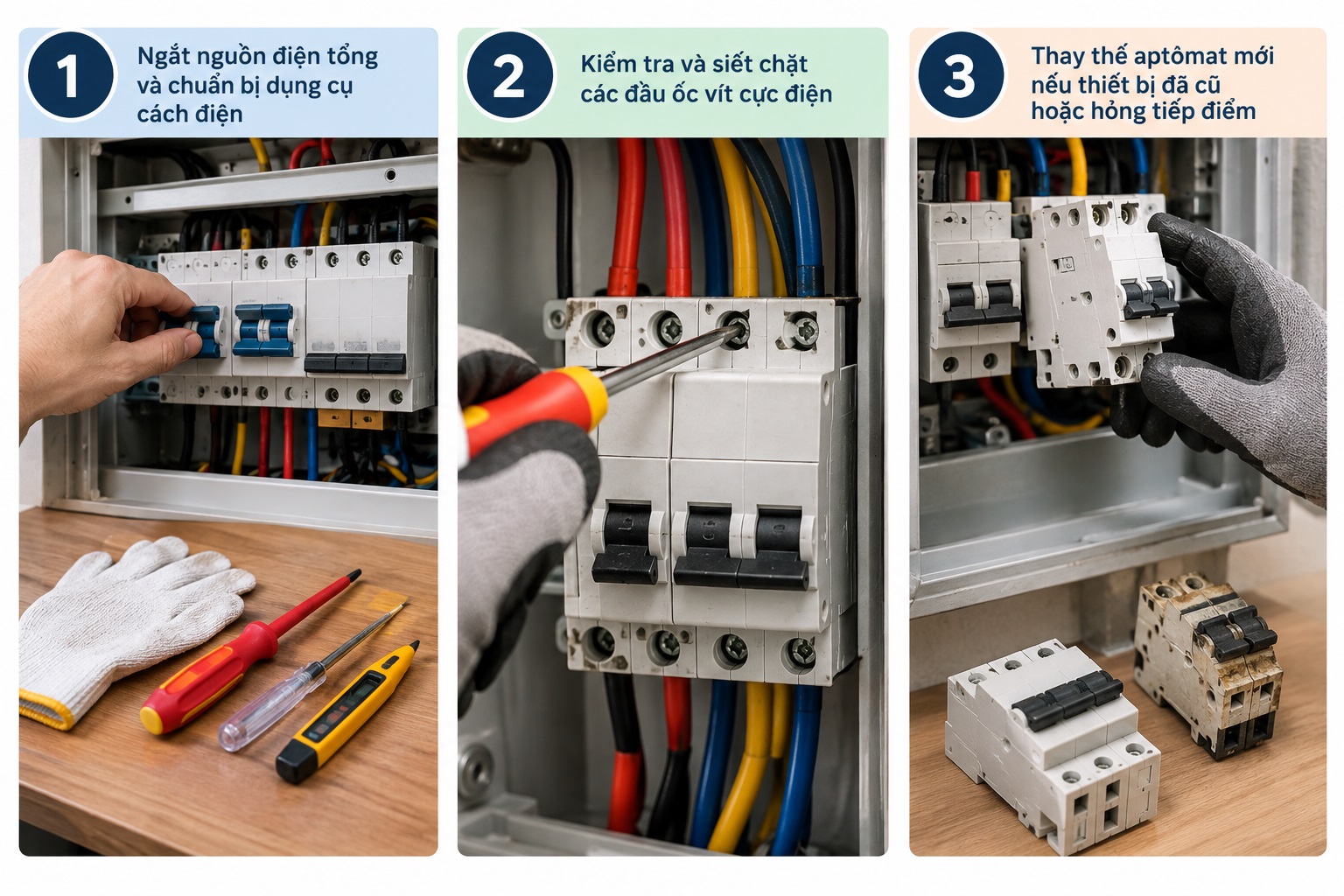 1

Ngắt nguồn điện tổng và chuẩn bị dụng cụ cách điện

2

Kiểm tra và siết chặt các đầu ốc vít cực điện

3

Thay thế aptômat mới nếu thiết bị đã cũ hoặc hỏng tiếp điểm