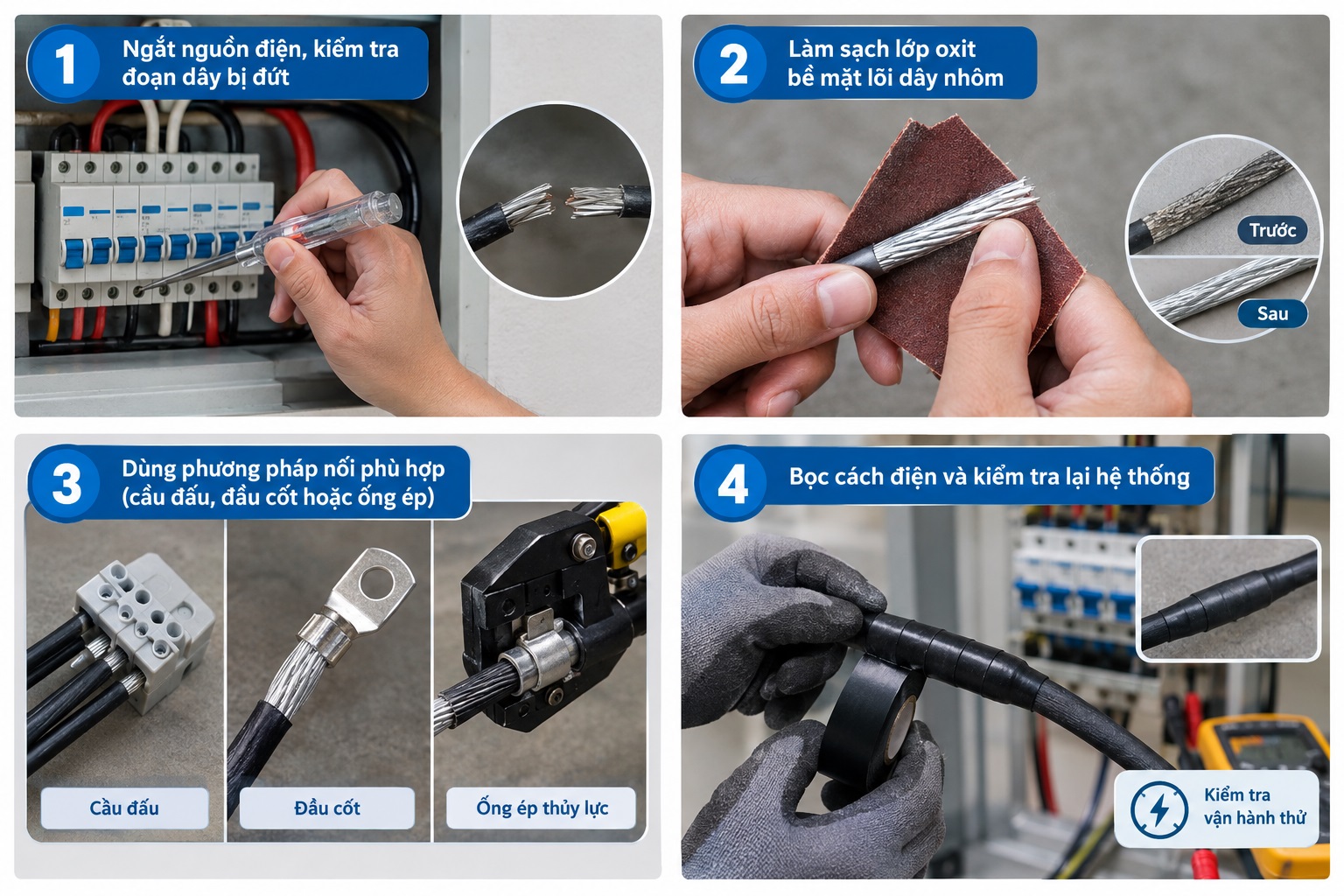 1 Ngắt nguồn điện, kiểm tra đoạn dây bị đứt

2 Làm sạch lớp oxit bề mặt lõi dây nhôm

Trước

Sau

3 Dùng phương pháp nối phù hợp (cầu đấu, đầu cốt hoặc ống ép)

Cầu đấu

Đầu cốt

Ống ép thủy lực

4 Bọc cách điện và kiểm tra lại hệ thống

Kiểm tra vận hành thử