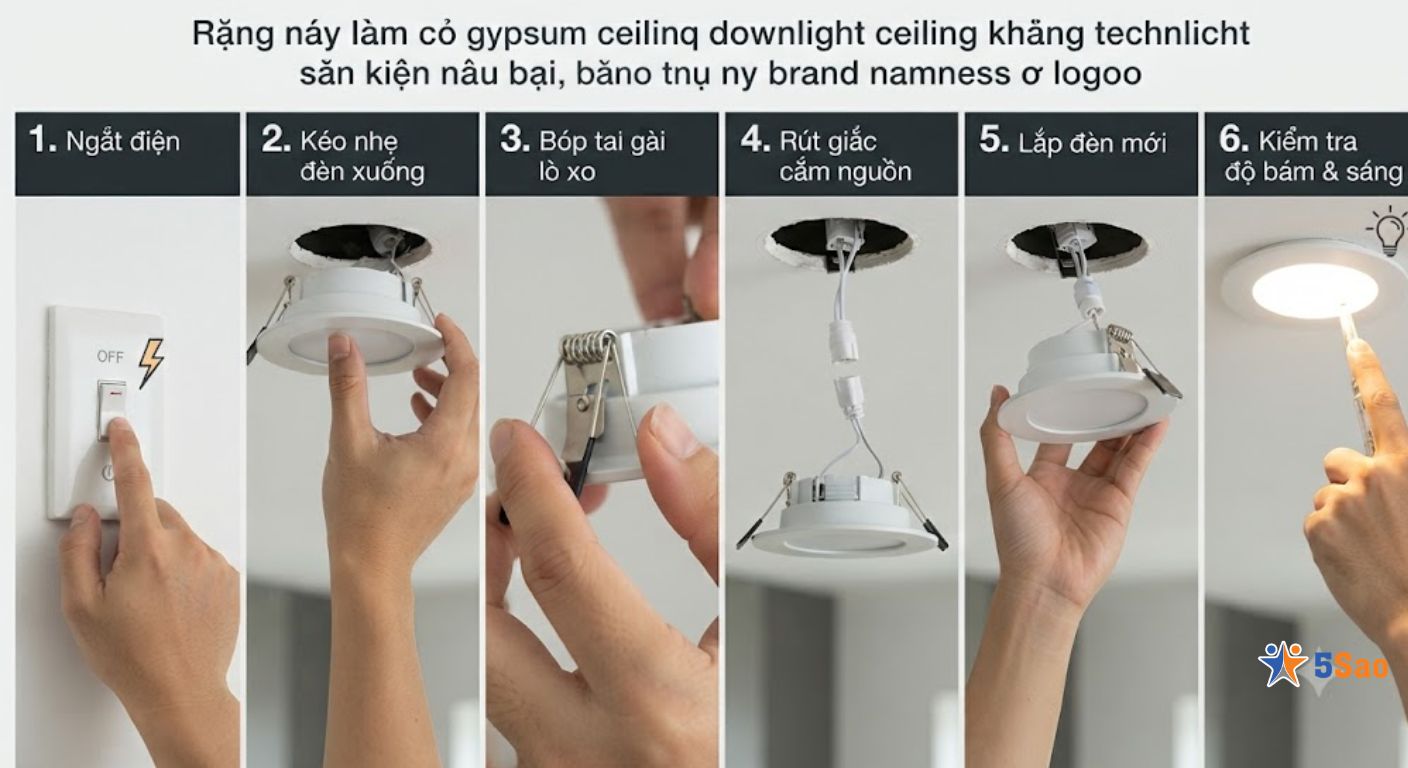 Rặng náy làm cỏ gypsum ceilinq downlight ceiling khăng technlicht săn kiện nâu bại, băno tnụ ny brand namness ơ logoo

1. Ngắt điện

2. Kéo nhẹ đèn xuống

3. Bóp tai gài lò xo

4. Rút giắc cắm nguồn

5. Lắp đèn mới

6. Kiểm tra độ bám & sáng

OFF

5Sao