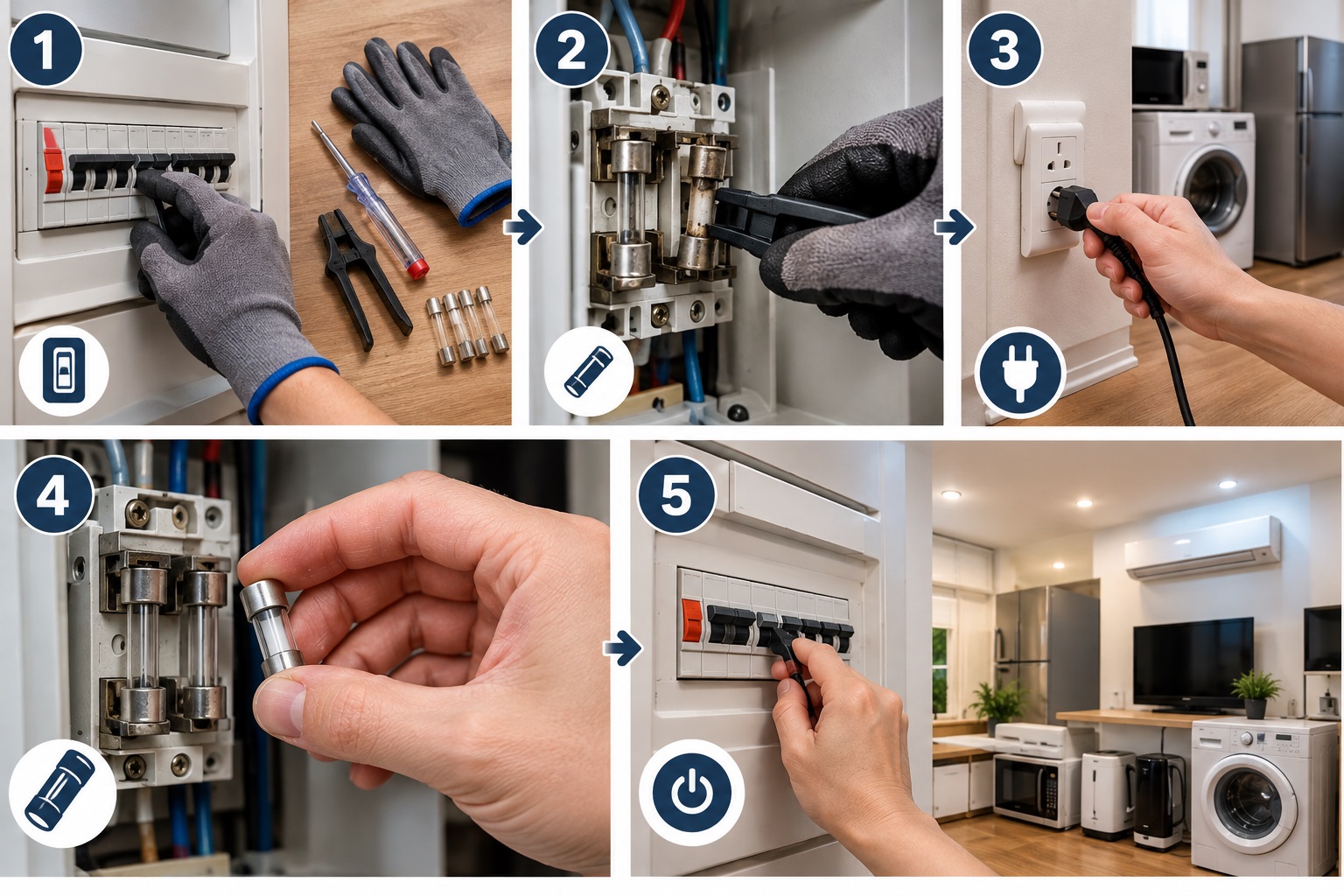 1

2

3

4

5