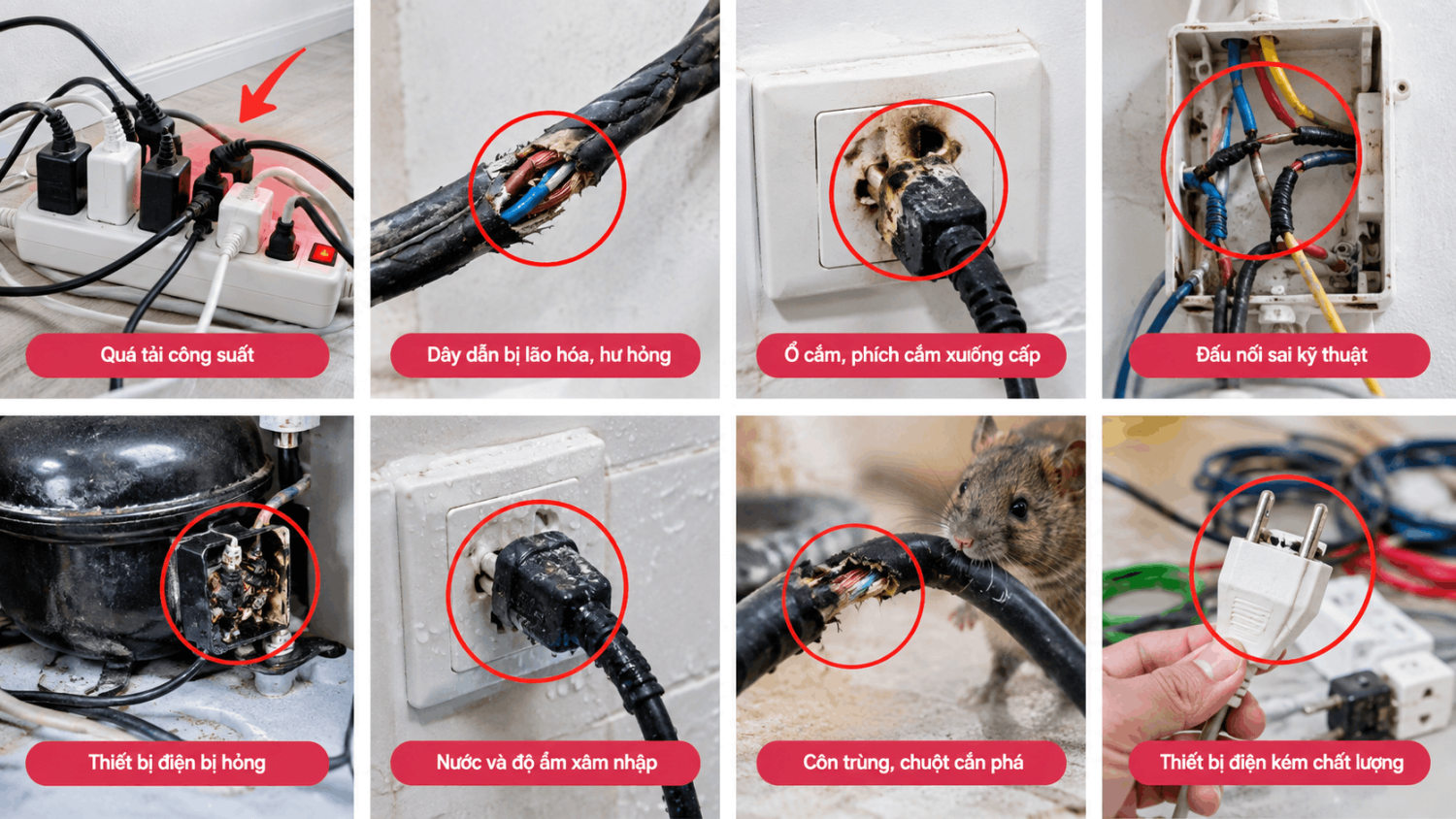 Quá tải công suất

Dây dẫn bị lão hóa, hư hỏng

Ổ cắm, phích cắm xuống cấp

Đấu nối sai kỹ thuật

Thiết bị điện bị hỏng

Nước và độ ẩm xâm nhập

Côn trùng, chuột cắn phá

Thiết bị điện kém chất lượng