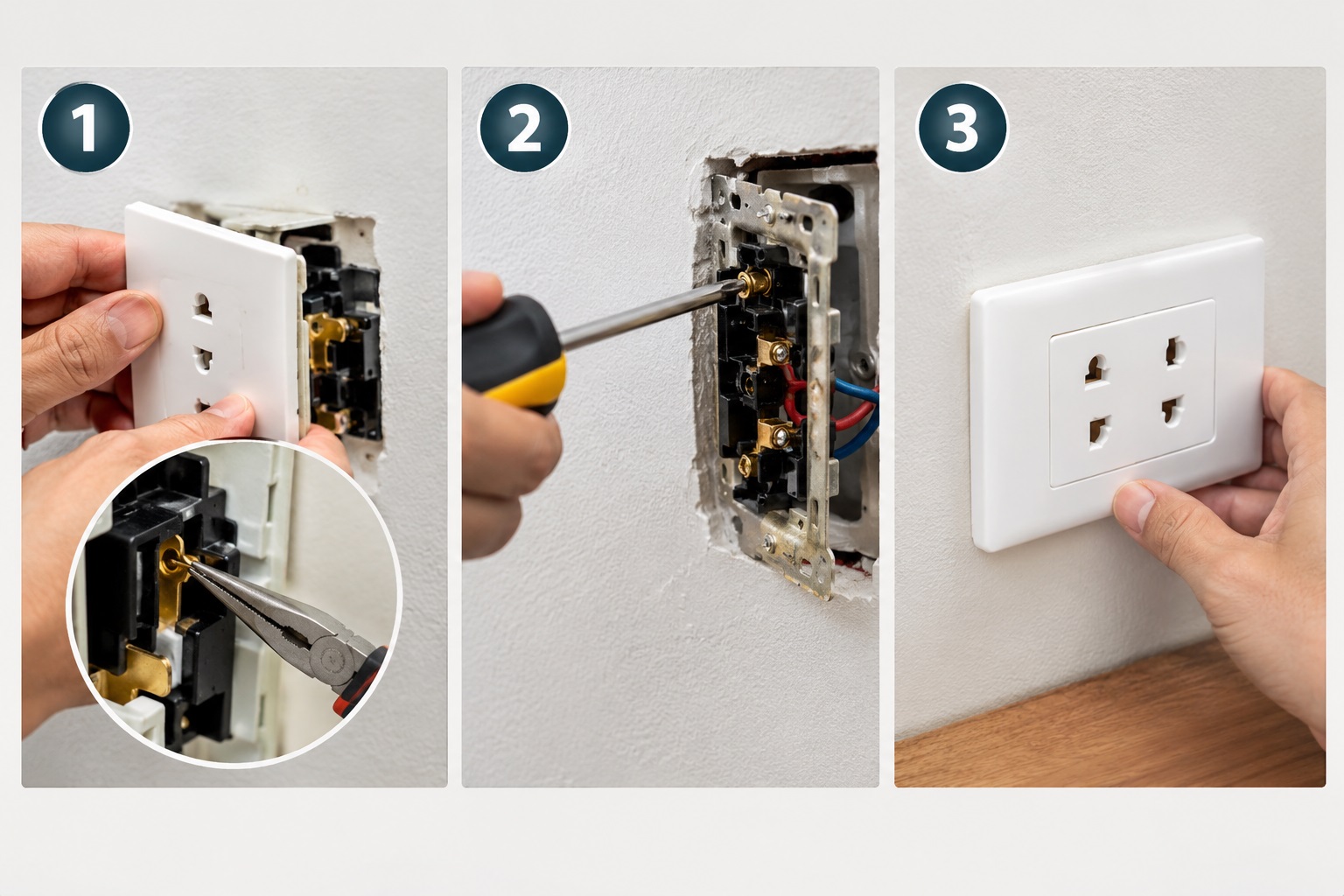 1

2

3