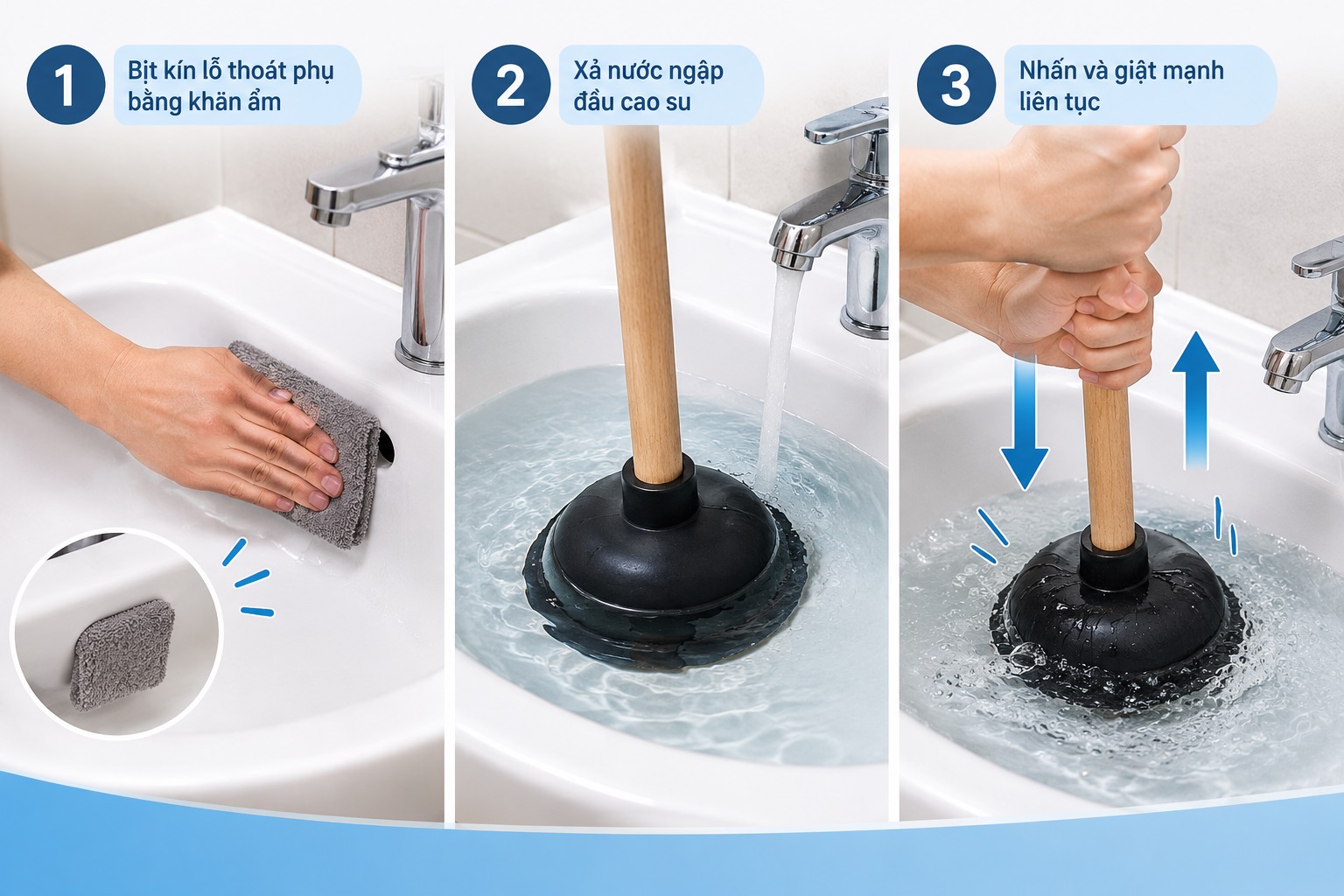 1

Bịt kín lỗ thoát phụ bằng khăn ẩm

2

Xả nước ngập đầu cao su

3

Nhấn và giật mạnh liên tục