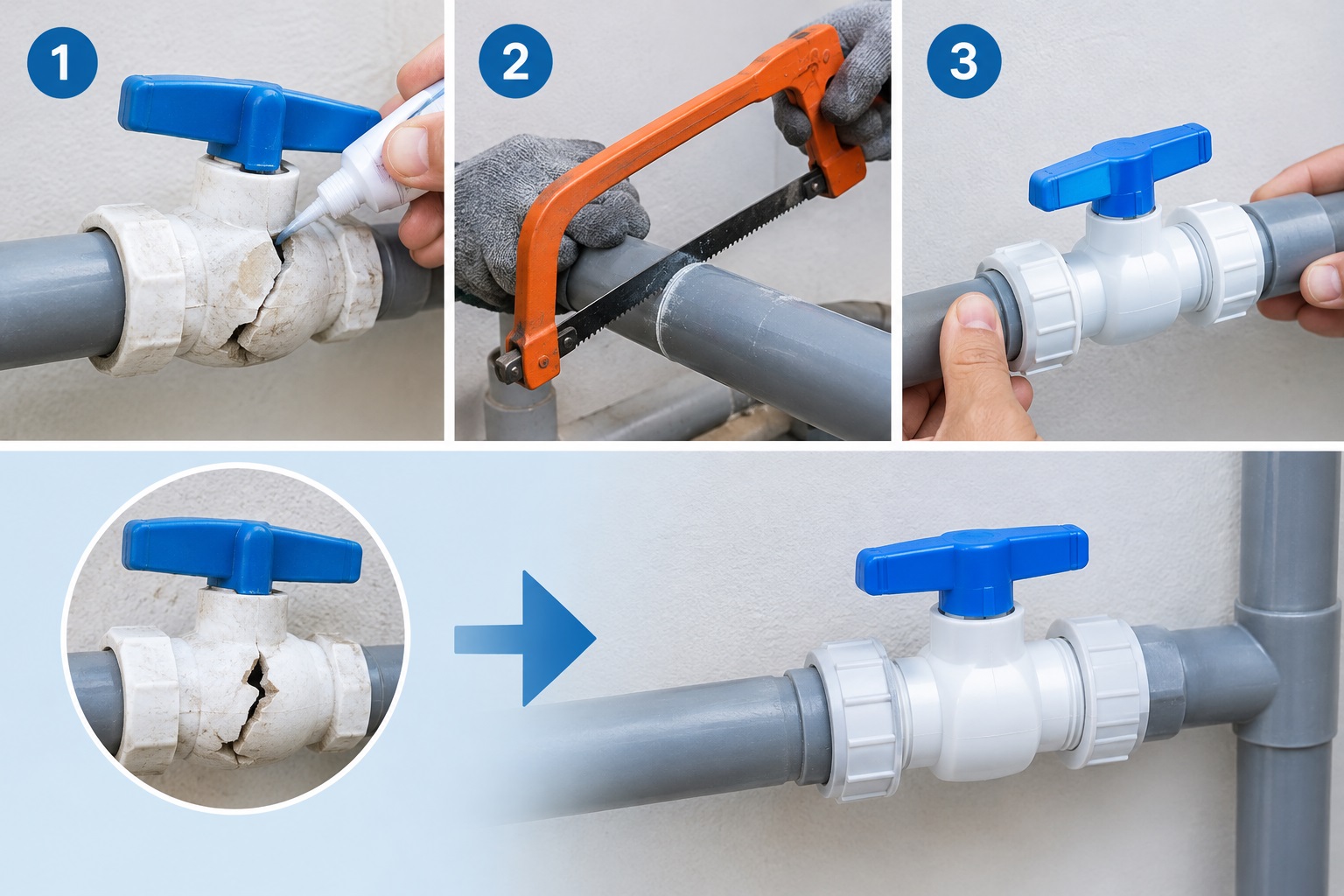 1

2

3